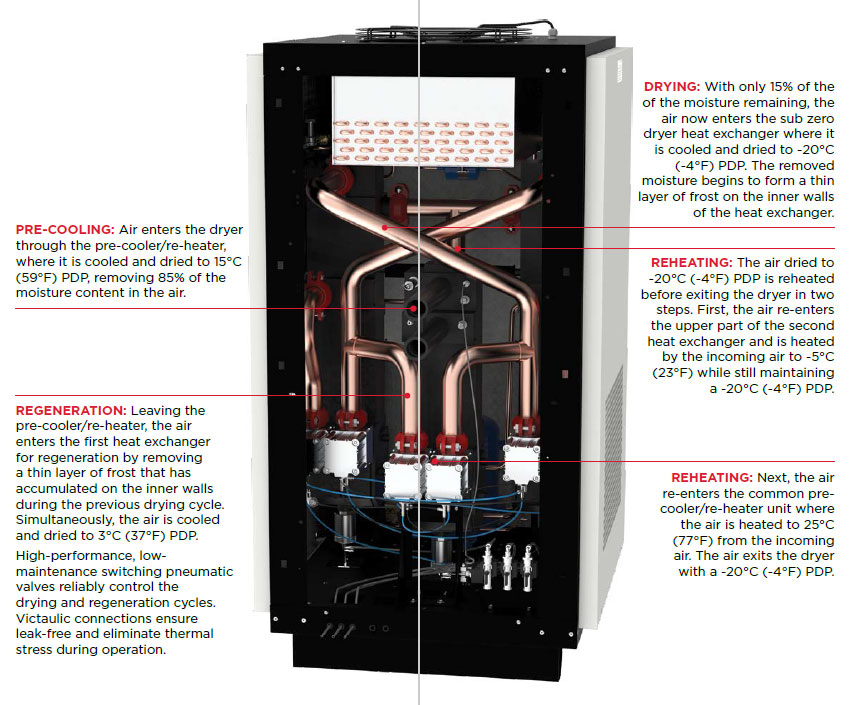 PRE-COOLING: Air enters the dryer through the pre-cooler/re-heater, where it is cooled and dried to 15°C (59°F) PDP, removing 85% of the moisture content in the air.

REGENERATION: Leaving the pre-cooler/re-heater, the air enters the first heat exchanger for regeneration by removing a thin layer of frost that has accumulated on the inner walls during the previous drying cycle. Simultaneously, the air is cooled and dried to 3°C (37°F) PDP.

High-performance, low-maintenance switching pneumatic valves reliably control the drying and regeneration cycles. Victaulic connections ensure leak-free and eliminate thermal stress during operation.

DRYING: With only 15% of the of the moisture remaining, the air now enters the sub zero dryer heat exchanger where it is cooled and dried to -20°C (-4°F) PDP. The removed moisture begins to form a thin layer of frost on the inner walls of the heat exchanger.

REHEATING: The air dried to -20°C (-4°F) PDP is reheated before exiting the dryer in two steps. First, the air re-enters the upper part of the second heat exchanger and is heated by the incoming air to -5°C (23°F) while still maintaining a -20°C (-4°F) PDP.

REHEATING: Next, the air re-enters the common pre-cooler/re-heater unit where the air is heated to 25°C (77°F) from the incoming air. The air exits the dryer with a -20°C (-4°F) PDP.