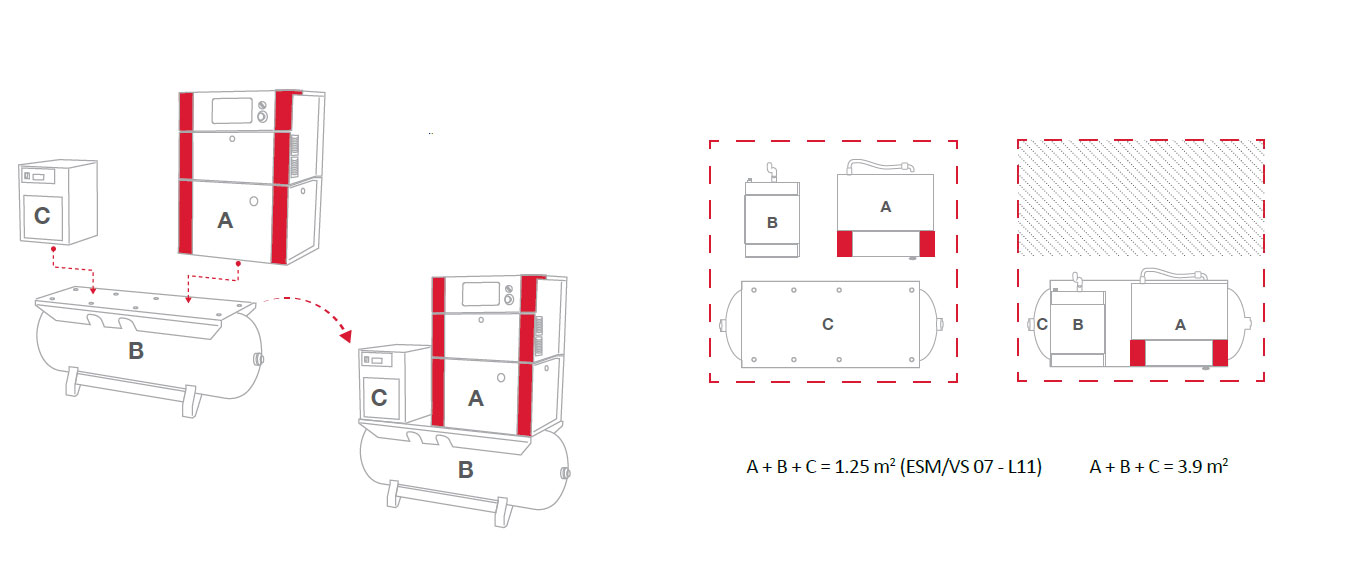 C

A

B

C

A

B

B

A

C

C

B

A

A + B + C = 1.25 m$^2$ (ESM/VS 07 - L11)

A + B + C = 3.9 m$^2$